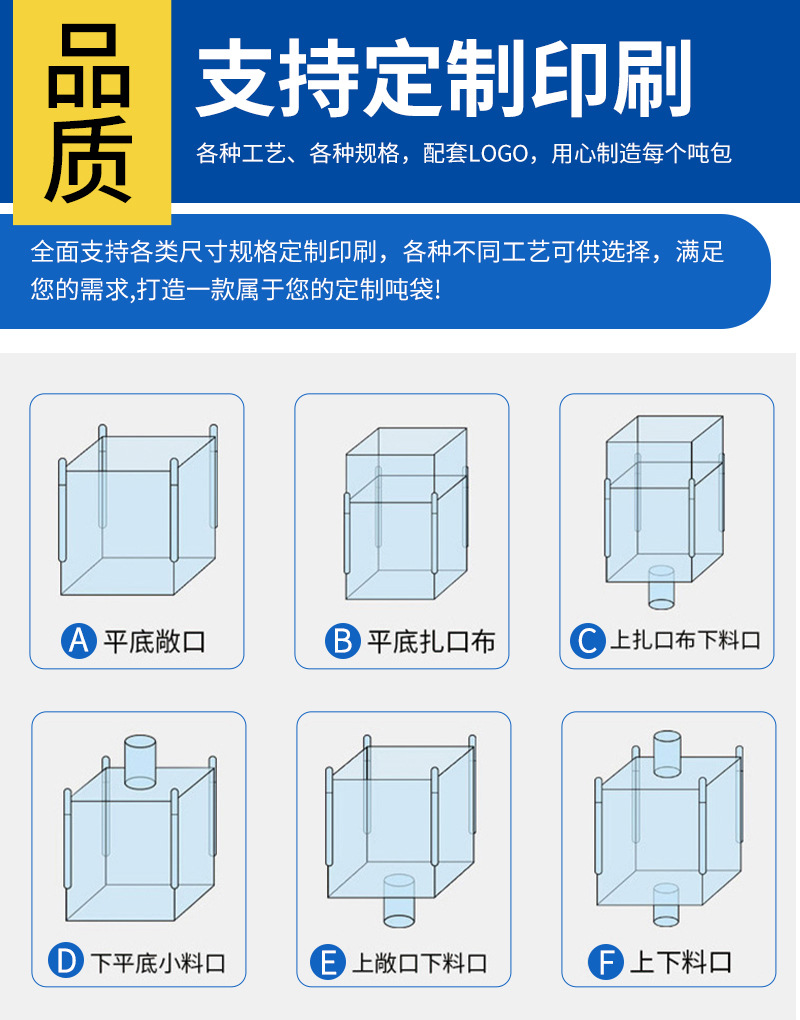 品质

支持定制印刷

各种工艺、各种规格，配套LOGO，用心制造每个吨包

全面支持各类尺寸规格定制印刷，各种不同工艺可供选择，满足您的需求,打造一款属于您的定制吨袋!

A 平底敞口

B 平底扎口布

C 上扎口布下料口

D 下平底小料口

E 上敞口下料口

F 上下料口