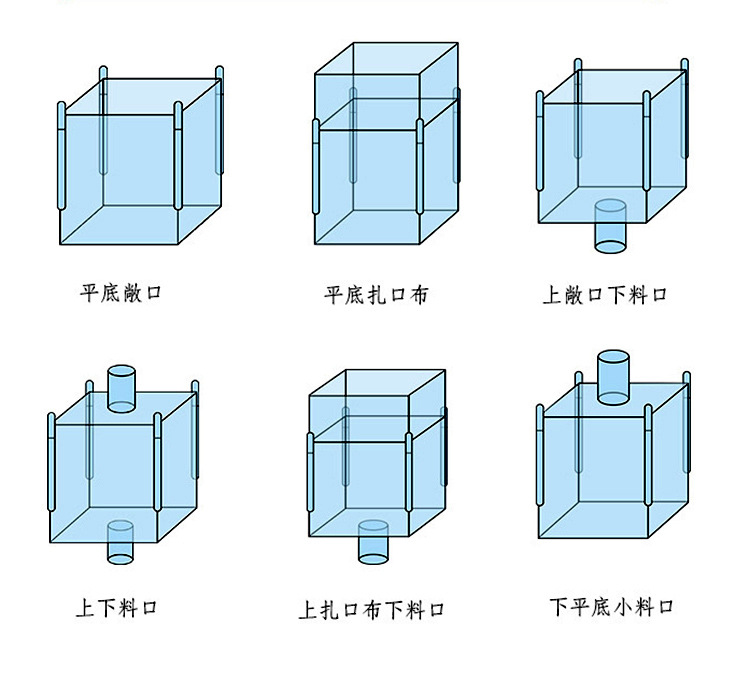 平底敞口

平底扎口布

上敞口下料口

上下料口

上扎口布下料口

下平底小料口