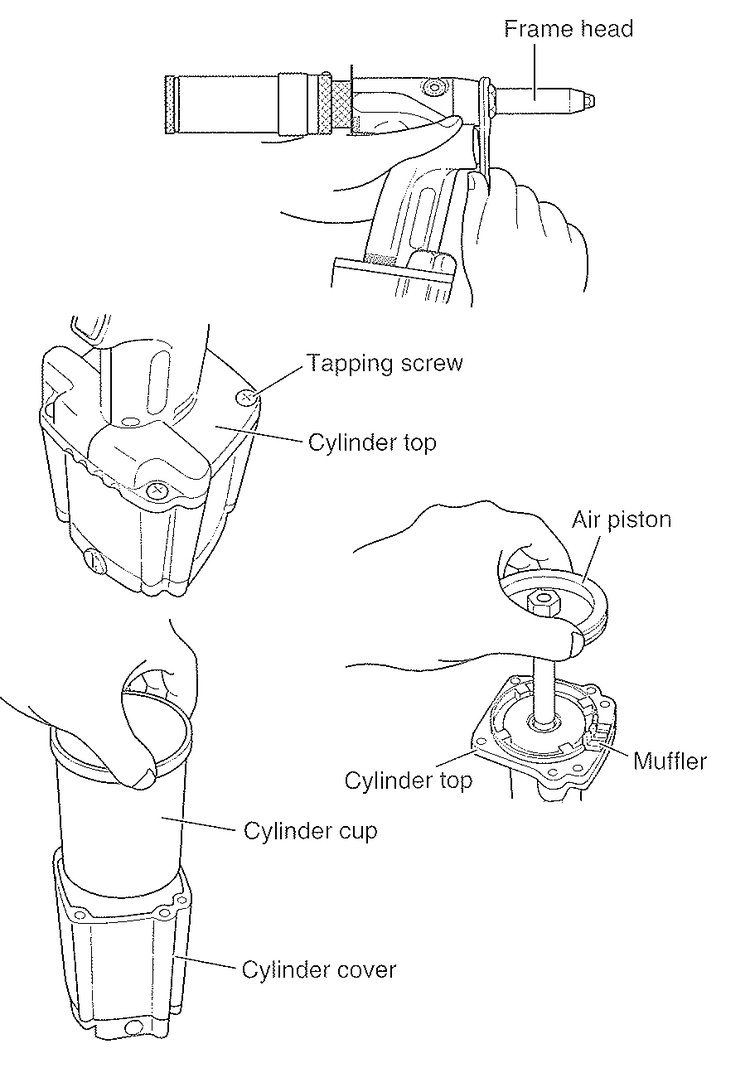 Frame head

Tapping screw

Cylinder top

Air piston

Muffler

Cylinder top

Cylinder cup

Cylinder cover