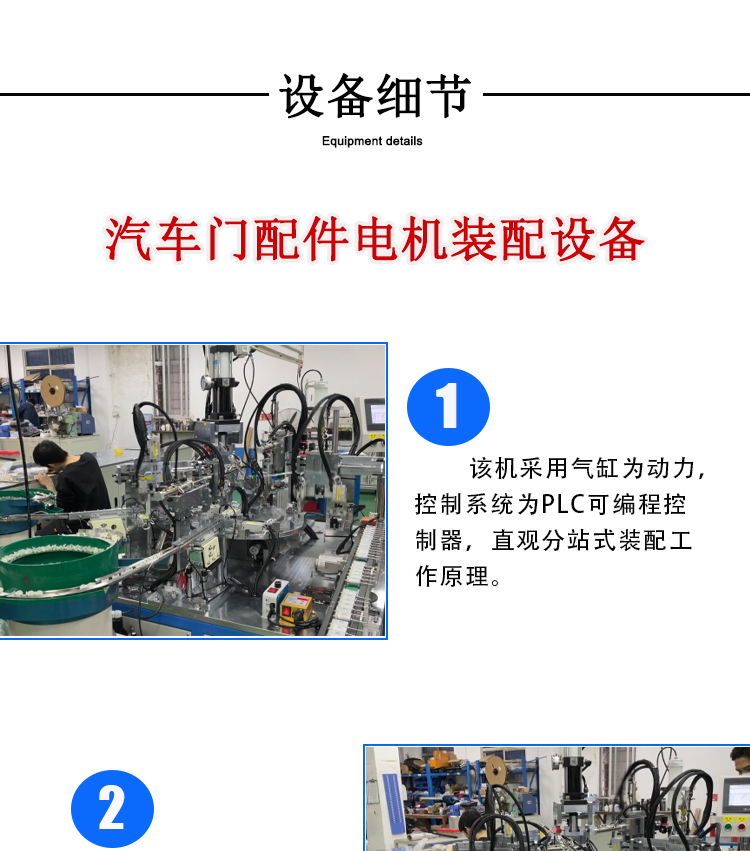 设备细节

Equipment details

汽车门配件电机装配设备

1

该机采用气缸为动力，控制系统为PLC可编程控制器，直观分站式装配工作原理。

2