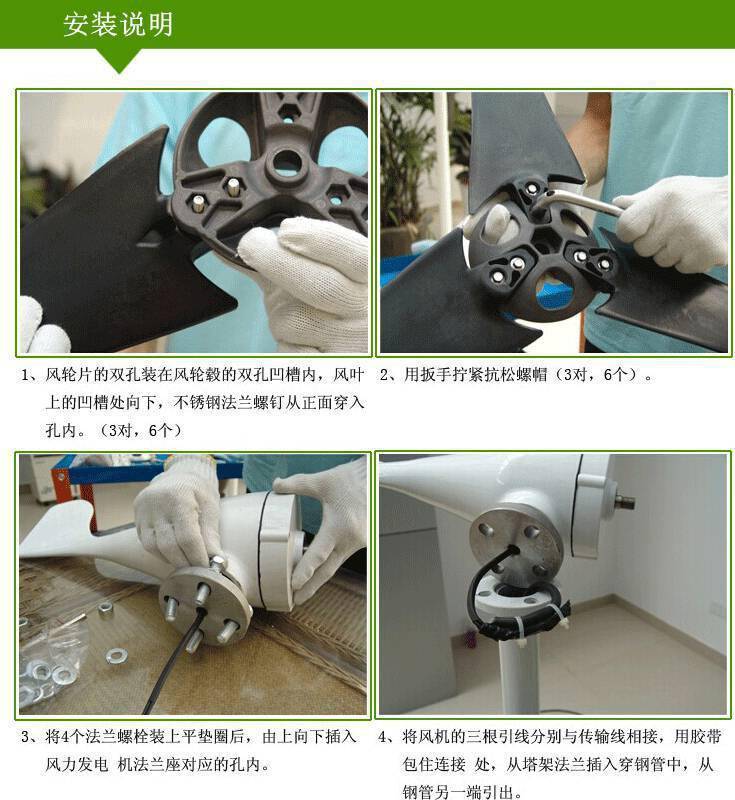 安装说明

1、风轮片的双孔装在风轮毂的双孔凹槽内，风叶上的凹槽处向下，不锈钢法兰螺钉从正面穿入孔内。（3对，6个）

2、用扳手拧紧抗松螺帽（3对，6个）。

3、将4个法兰螺栓装上平垫圈后，由上向下插入风力发电 机法兰座对应的孔内。

4、将风机的三根引线分别与传输线相接，用胶带包住连接 处，从塔架法兰插入穿钢管中，从钢管另一端引出。