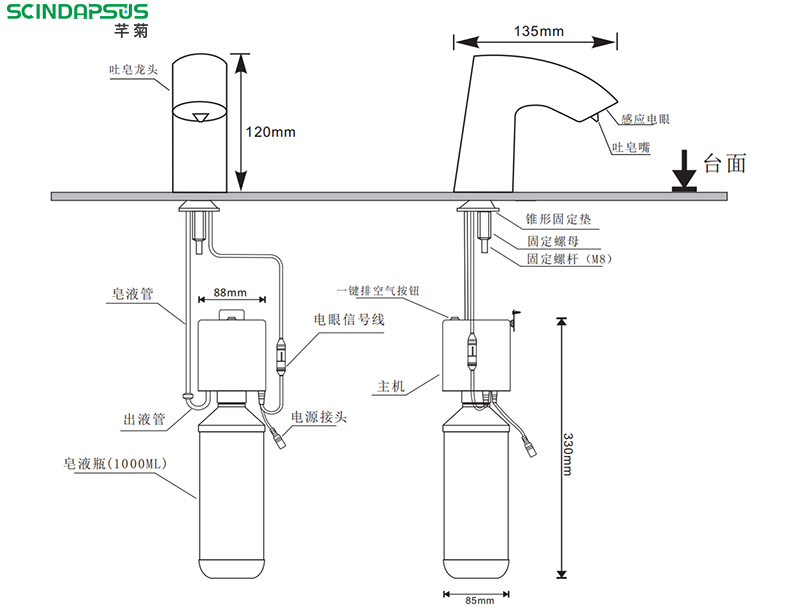 SCINDAPSUS
芊菊

吐皂龙头
120mm
135mm
感应电眼
吐皂嘴
台面
锥形固定垫
固定螺母
固定螺杆（M8）
皂液管
88mm
一键排空气按钮
电眼信号线
主机
出液管
电源接头
皂液瓶(1000ML)
330mm
85mm