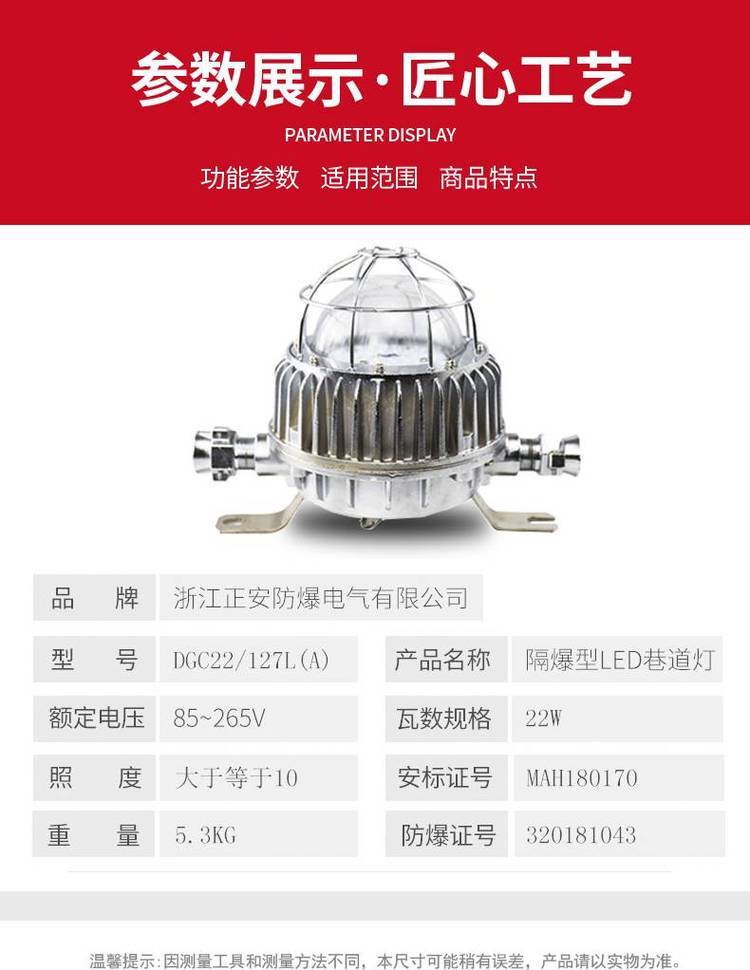 参数展示·匠心工艺
PARAMETER DISPLAY
功能参数 适用范围 商品特点

| 品　牌 | 浙江正安防爆电气有限公司 | | |
|---|---|---|---|
| 型　号 | DGC22/127L(A) | 产品名称 | 隔爆型LED巷道灯 |
| 额定电压 | 85~265V | 瓦数规格 | 22W |
| 照　度 | 大于等于10 | 安标证号 | MAH180170 |
| 重　量 | 5.3KG | 防爆证号 | 320181043 |

温馨提示:因测量工具和测量方法不同，本尺寸可能稍有误差，产品请以实物为准。