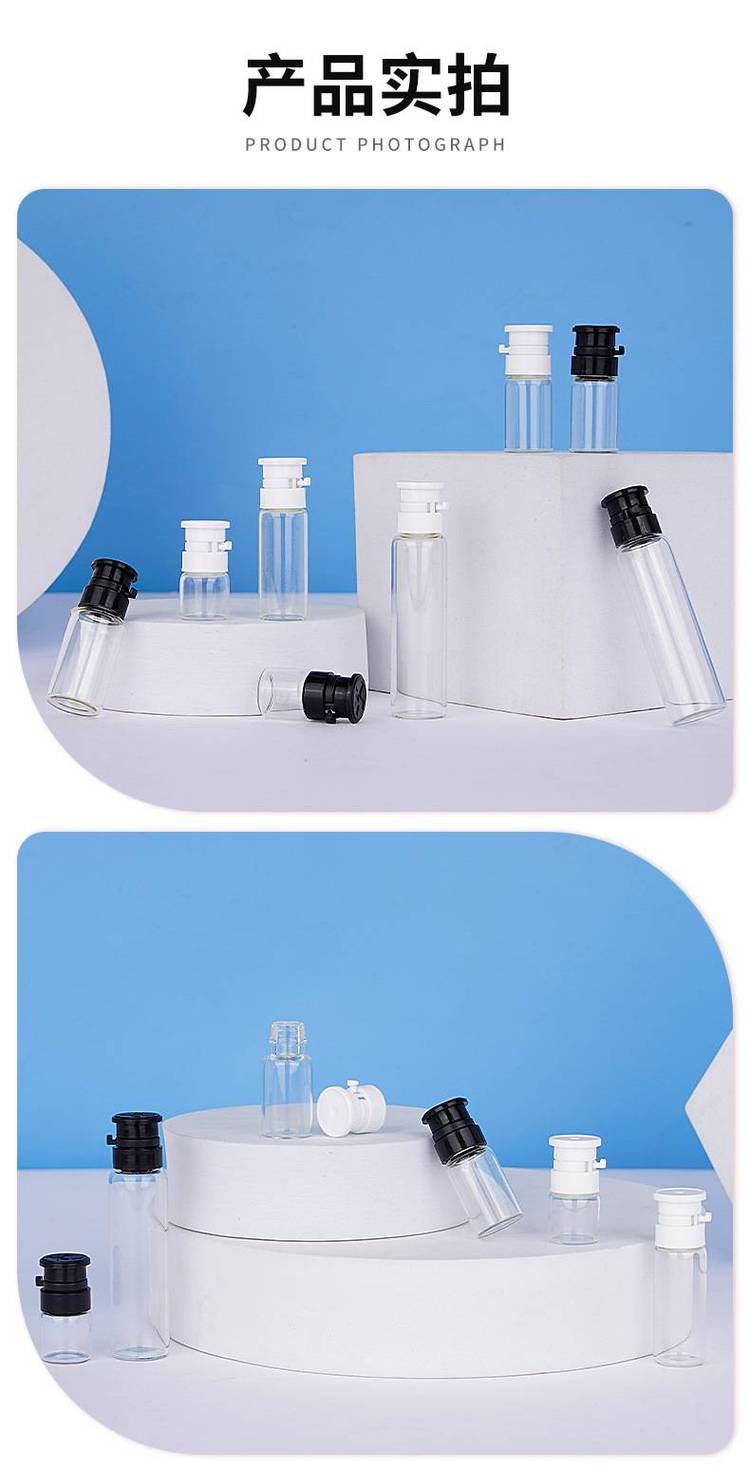 产品实拍
PRODUCT PHOTOGRAPH