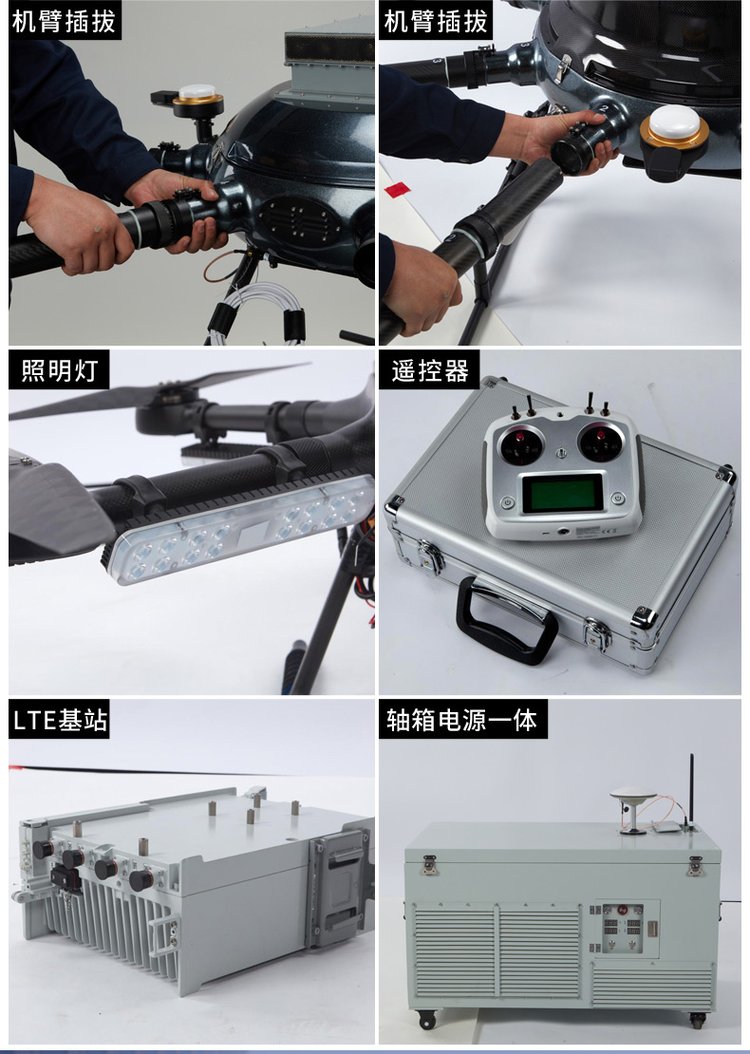 机臂插拔

机臂插拔

照明灯

遥控器

LTE基站

轴箱电源一体