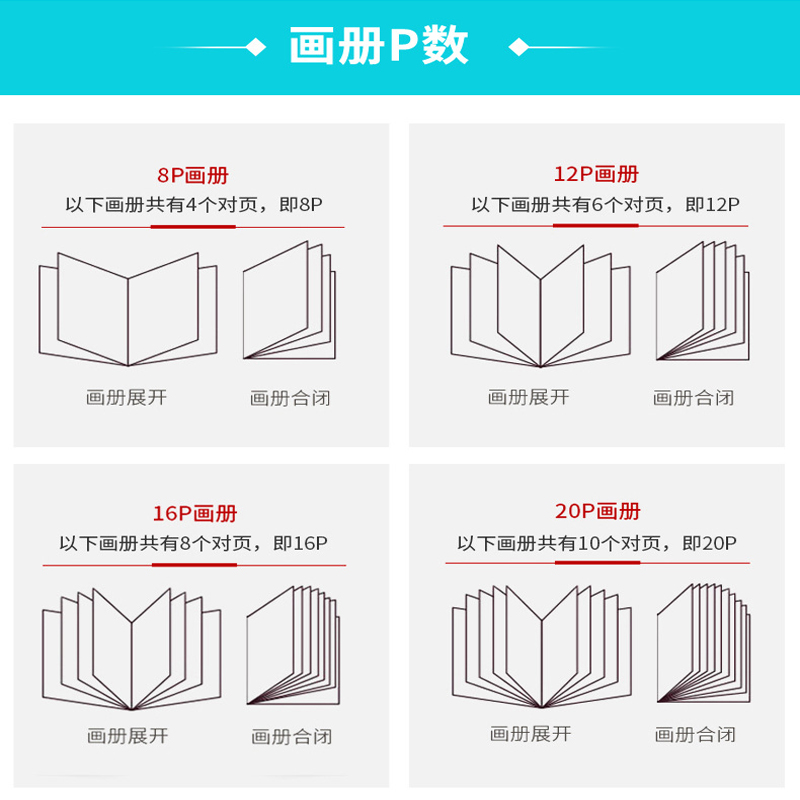 画册P数

8P画册
以下画册共有4个对页，即8P

画册展开　画册合闭

12P画册
以下画册共有6个对页，即12P

画册展开　画册合闭

16P画册
以下画册共有8个对页，即16P

画册展开　画册合闭

20P画册
以下画册共有10个对页，即20P

画册展开　画册合闭